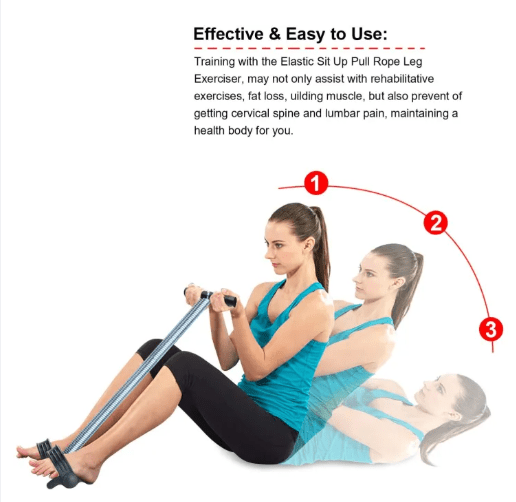 Effective & Easy to Use:

Training with the Elastic Sit Up Pull Rope Leg Exerciser, may not only assist with rehabilitative exercises, fat loss, uilding muscle, but also prevent of getting cervical spine and lumbar pain, maintaining a health body for you.

1
2
3