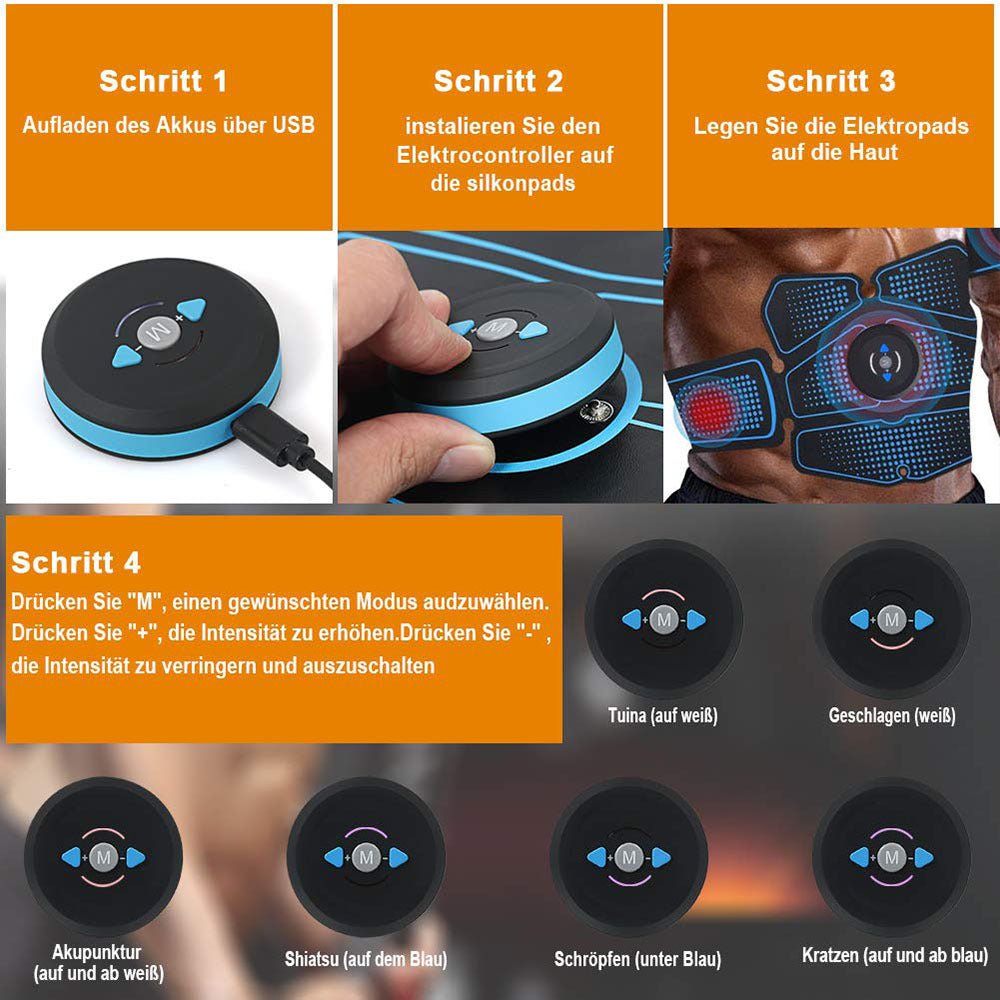 Schritt 1
Aufladen des Akkus über USB

Schritt 2
instalieren Sie den Elektrocontroller auf die silkonpads

Schritt 3
Legen Sie die Elektropads auf die Haut

M

M

Schritt 4
Drücken Sie "M", einen gewünschten Modus audzuwählen. Drücken Sie "+", die Intensität zu erhöhen.Drücken Sie "-" , die Intensität zu verringern und auszuschalten

M
Tuina (auf weiß)

M
Geschlagen (weiß)

M
Akupunktur
(auf und ab weiß)

M
Shiatsu (auf dem Blau)

M
Schröpfen (unter Blau)

M
Kratzen (auf und ab blau)